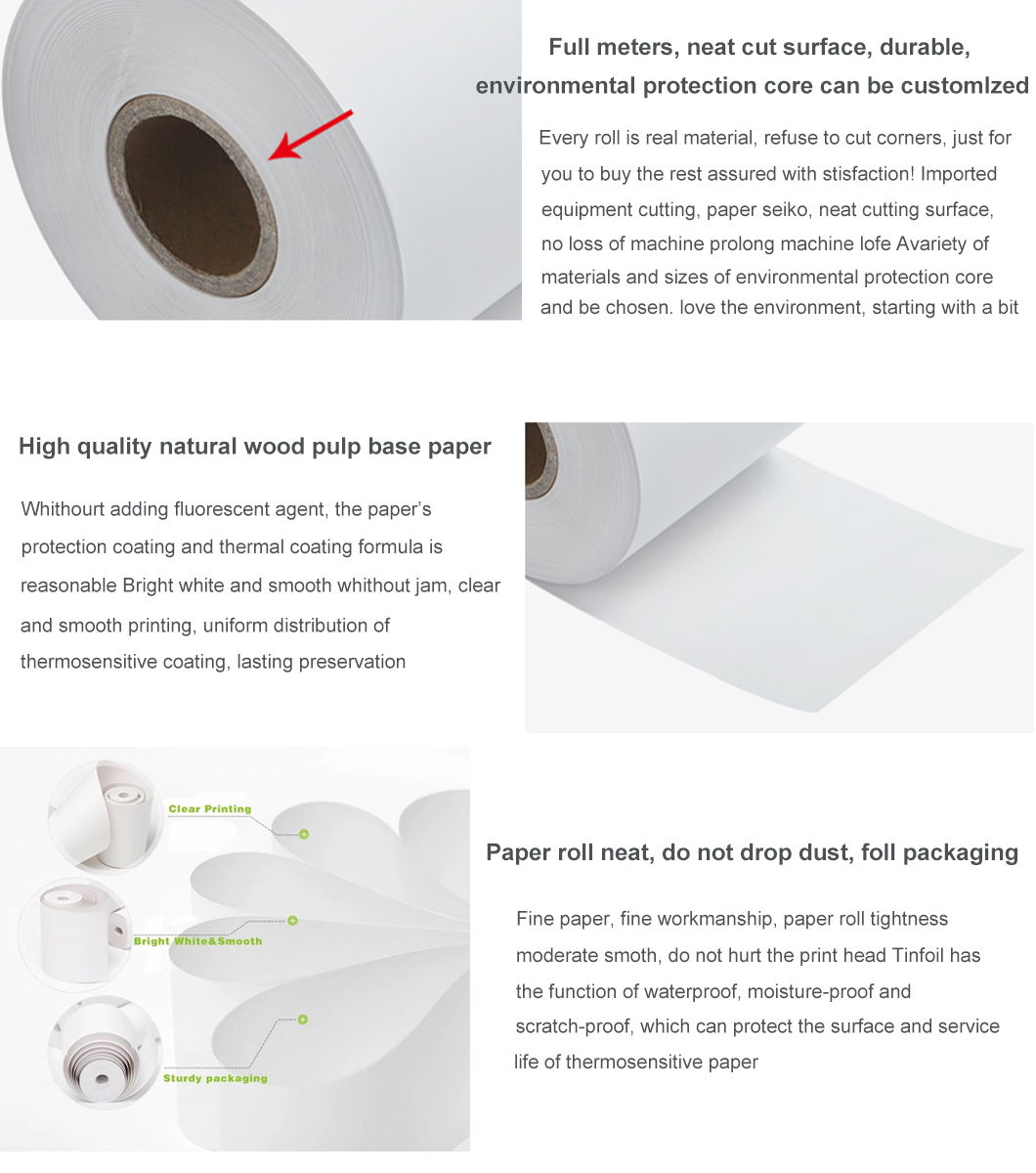 Full meters, neat cut surface, durable, environmental protection core can be customlzed

Every roll is real material, refuse to cut corners, just for you to buy the rest assured with stisfaction! Imported equipment cutting, paper seiko, neat cutting surface, no loss of machine prolong machine lofe Avariety of materials and sizes of environmental protection core and be chosen. love the environment, starting with a bit

High quality natural wood pulp base paper

Whithourt adding fluorescent agent, the paper's protection coating and thermal coating formula is reasonable Bright white and smooth whithout jam, clear and smooth printing, uniform distribution of thermosensitive coating, lasting preservation

Clear Printing

Bright White&Smooth

Sturdy packaging

Paper roll neat, do not drop dust, foll packaging

Fine paper, fine workmanship, paper roll tightness moderate smoth, do not hurt the print head Tinfoil has the function of waterproof, moisture-proof and scratch-proof, which can protect the surface and service life of thermosensitive paper